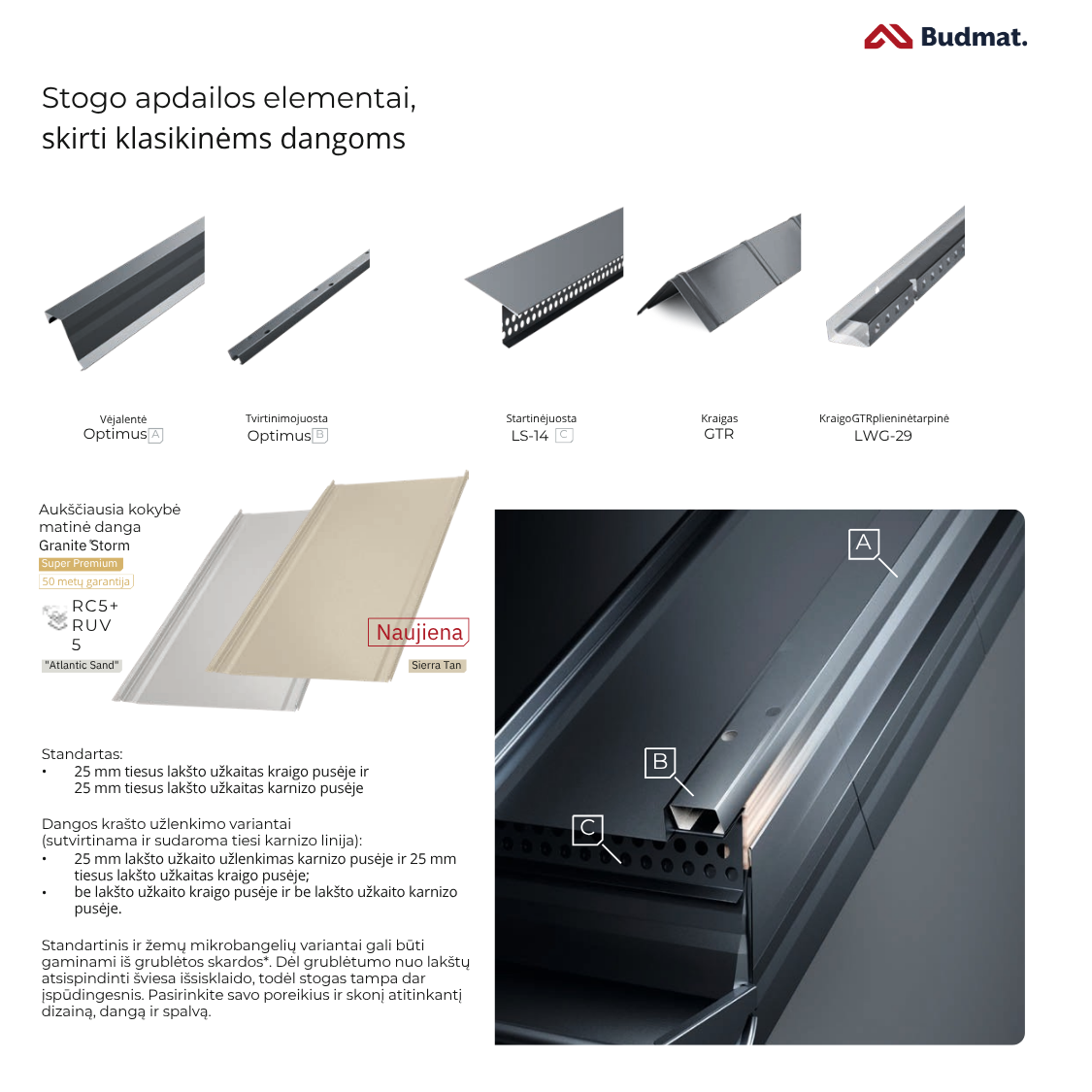 Budmat.

Stogo apdailos elementai, skirti klasikinėms dangoms

Vėjalentė
Optimus A

Tvirtinimojuosta
Optimus B

Startinėjuosta
LS-14 C

Kraigas
GTR

KraigoGTRplieninėtarpinė
LWG-29

Aukščiausia kokybė matinė danga
Granite Storm
Super Premium
50 metų garantija
RC5+
RUV
5
"Atlantic Sand"

Naujiena
Sierra Tan

A
B
C

Standartas:
• 25 mm tiesus lakšto užkaitas kraigo pusėje ir 25 mm tiesus lakšto užkaitas karnizo pusėje

Dangos krašto užlenkimo variantai (sutvirtinama ir sudaroma tiesi karnizo linija):
• 25 mm lakšto užkaito užlenkimas karnizo pusėje ir 25 mm tiesus lakšto užkaitas kraigo pusėje;
• be lakšto užkaito kraigo pusėje ir be lakšto užkaito karnizo pusėje.

Standartinis ir žemų mikrobangelių variantai gali būti gaminami iš grublėtos skardos*. Dėl grublėtumo nuo lakštų atsispindinti šviesa išsisklaido, todėl stogas tampa dar įspūdingesnis. Pasirinkite savo poreikius ir skonį atitinkantį dizainą, dangą ir spalvą.